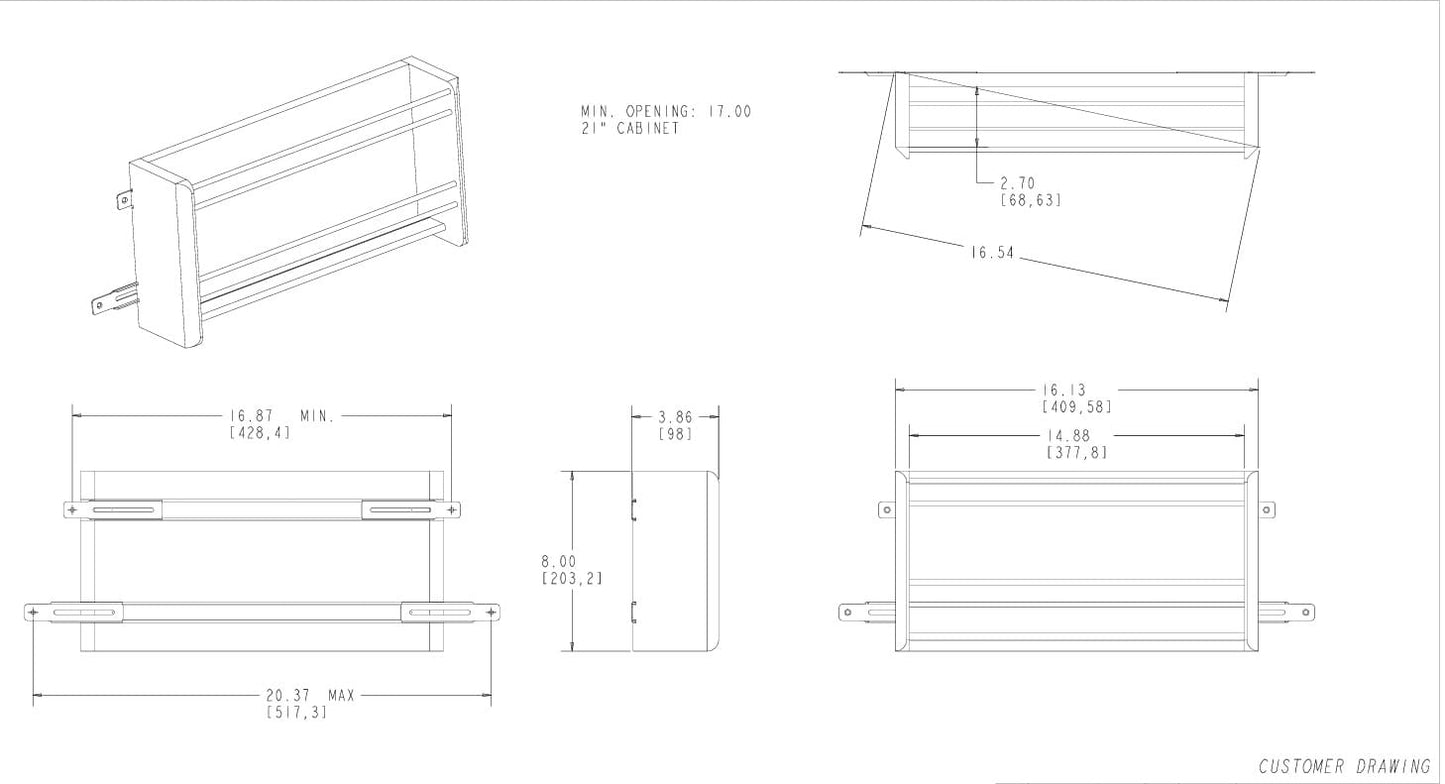 MIN. OPENING: 17.00
21" CABINET

2.70
[68,63]

16.54

16.87 MIN.
[428,4]

3.86
[98]

16.13
[409,58]

14.88
[377,8]

8.00
[203,2]

20.37 MAX
[517,3]

CUSTOMER DRAWING